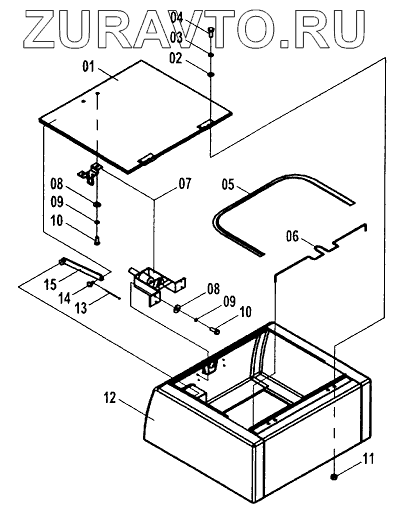 ZURAVTO.RU

04
03
02
01
08
09
10
07
05
06
15
14
13
08
09
10
12
11