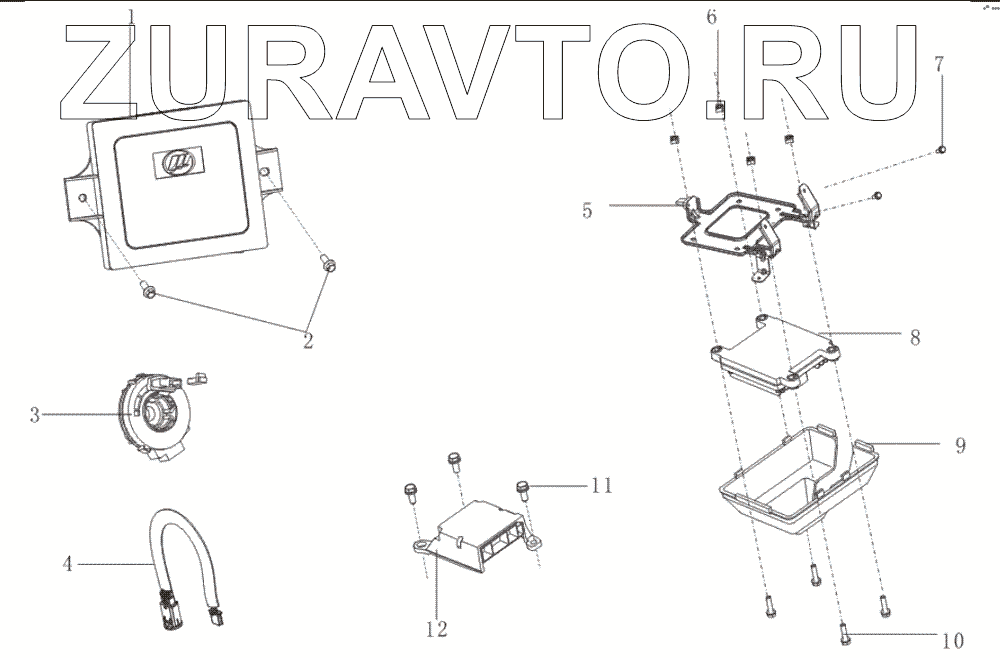 ZURAVTO.RU

1
6
7
5
2
8
3
9
11
4
12
10