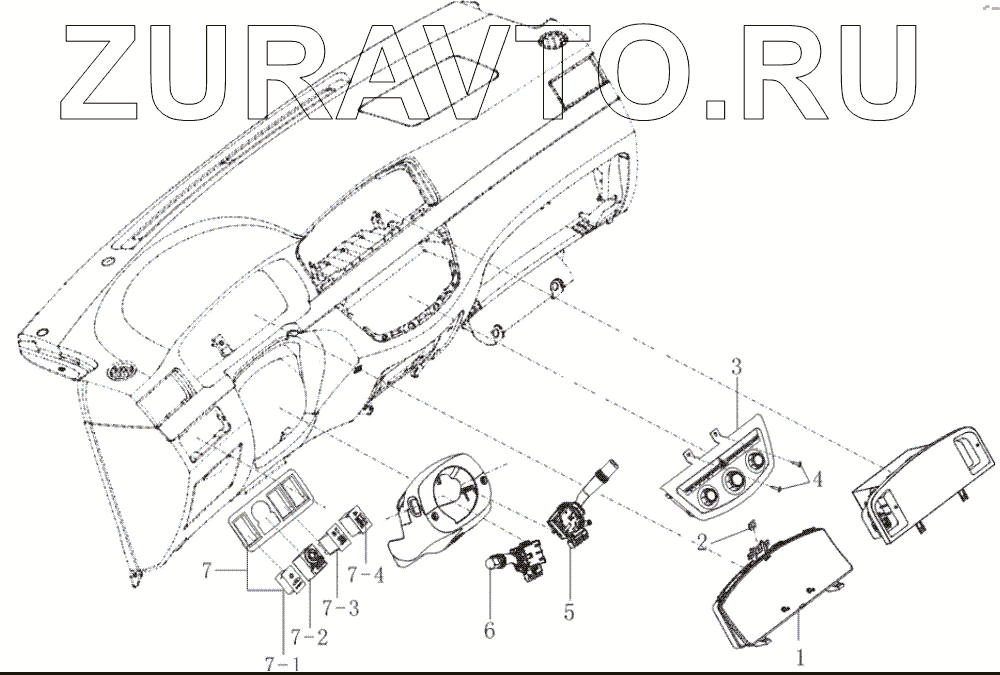 ZURAVTO.RU

3
4
2
7
7-4
7-3
7-2
7-1
6
5
1