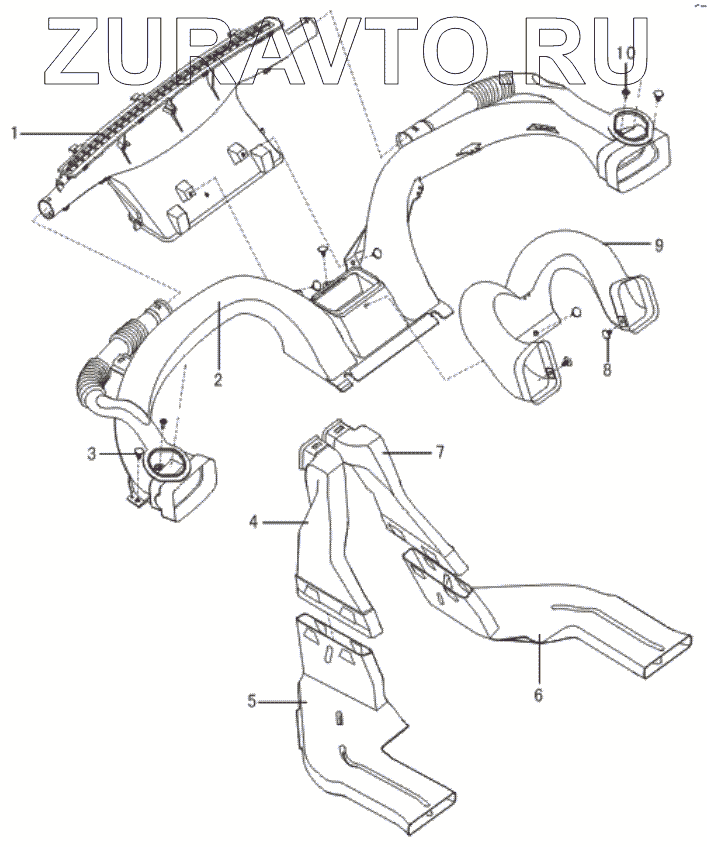 ZURAVTO.RU

10

1

9

2

8

3

7

4

6

5