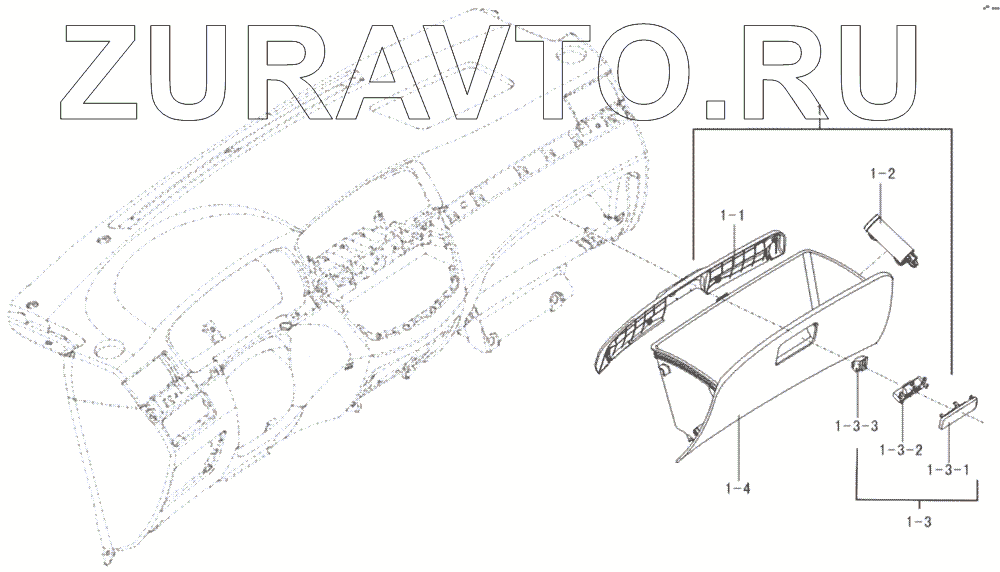 ZURAVTO.RU

1-2

1-1

1-3-3

1-3-2

1-3-1

1-4

1-3