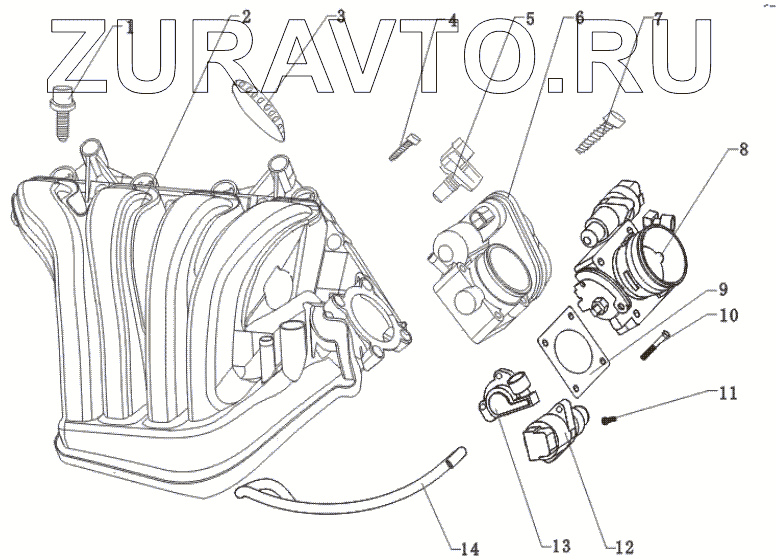 ZURAVTO.RU

1
2
3
4
5
6
7
8
9
10
11
12
13
14