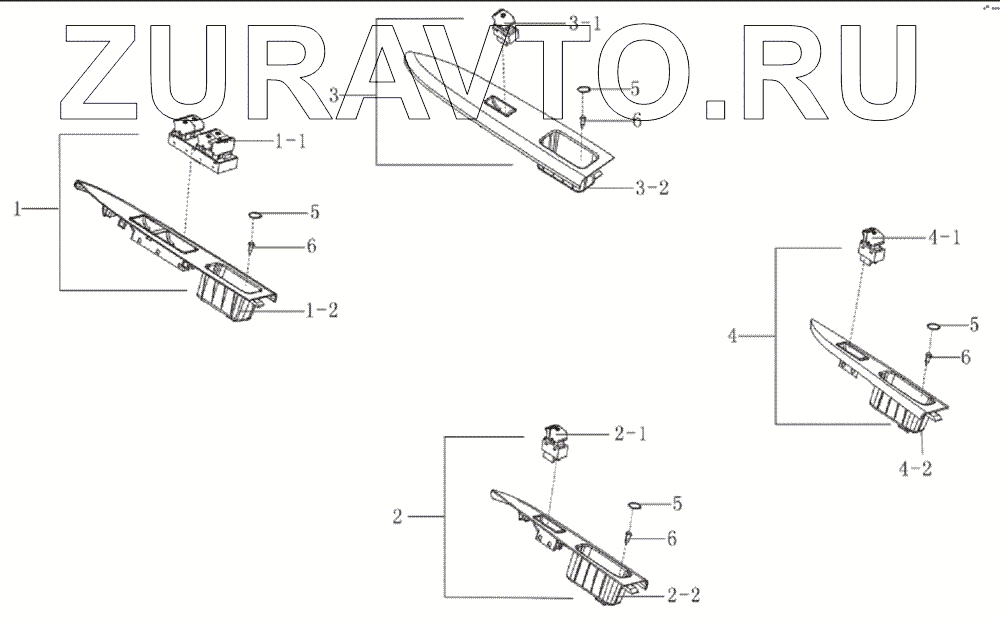 ZURAVTO.RU

3-1
3
5
6
3-2
1-1
1
5
6
1-2
4-1
4
5
6
4-2
2-1
2
5
6
2-2