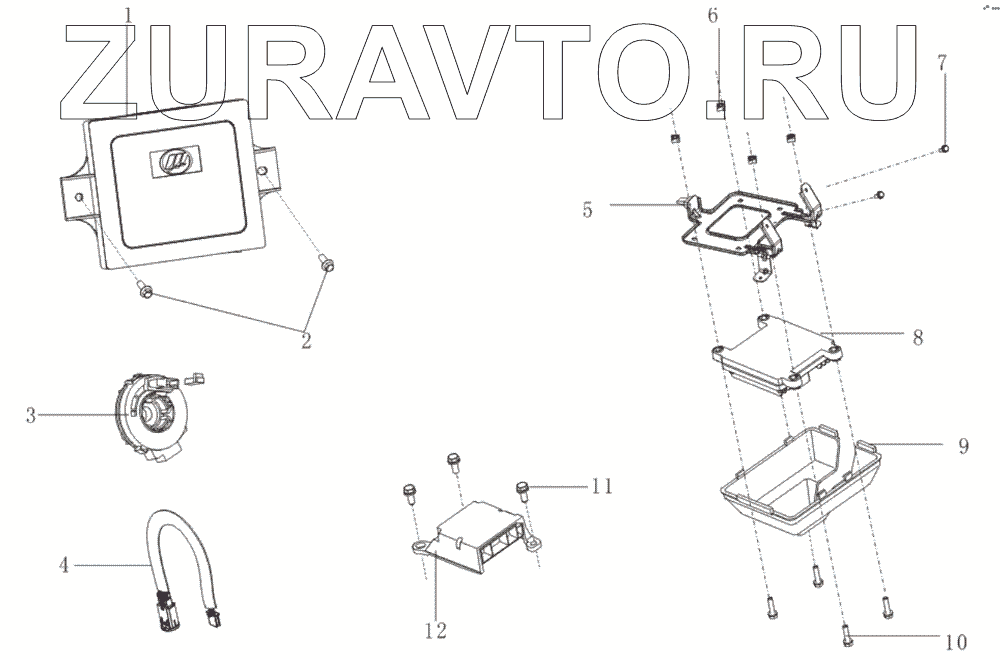 ZURAVTO.RU

1
6
7
5
2
8
3
9
11
4
12
10