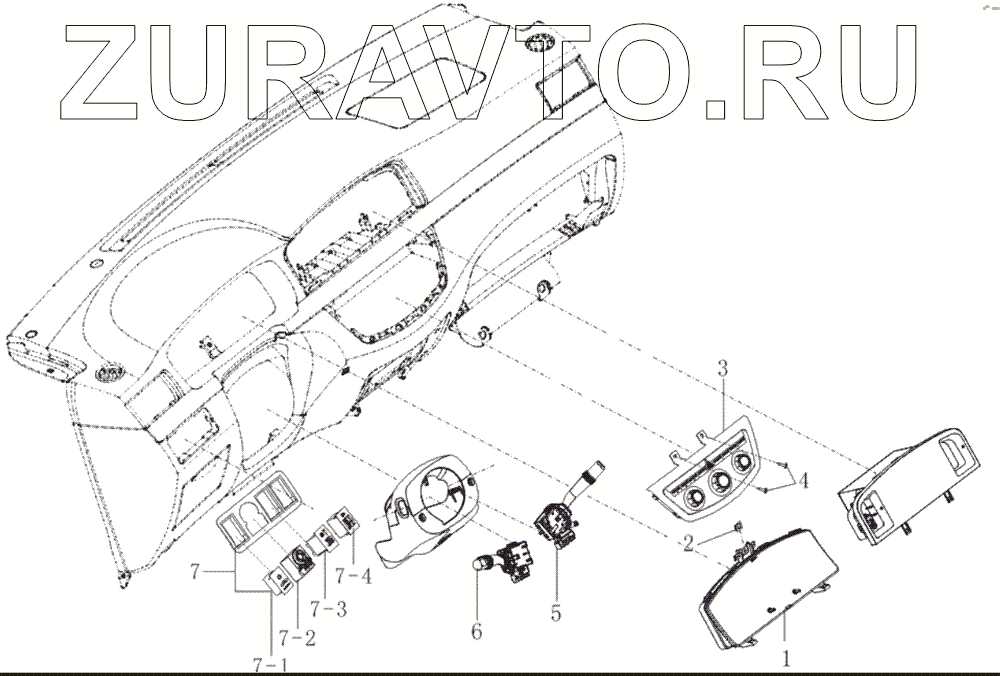 ZURAVTO.RU

3
4
2
1
5
6
7
7-4
7-3
7-2
7-1