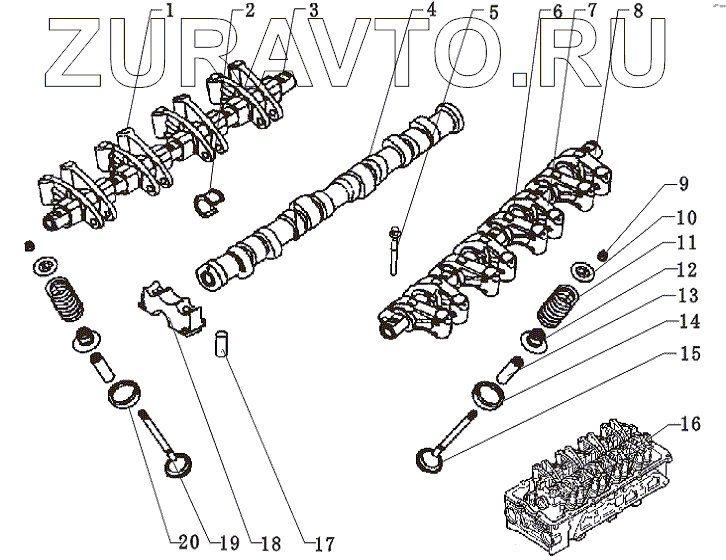 ZURAVTO.RU

1
2
3
4
5
6
7
8
9
10
11
12
13
14
15
16
20
19
18
17