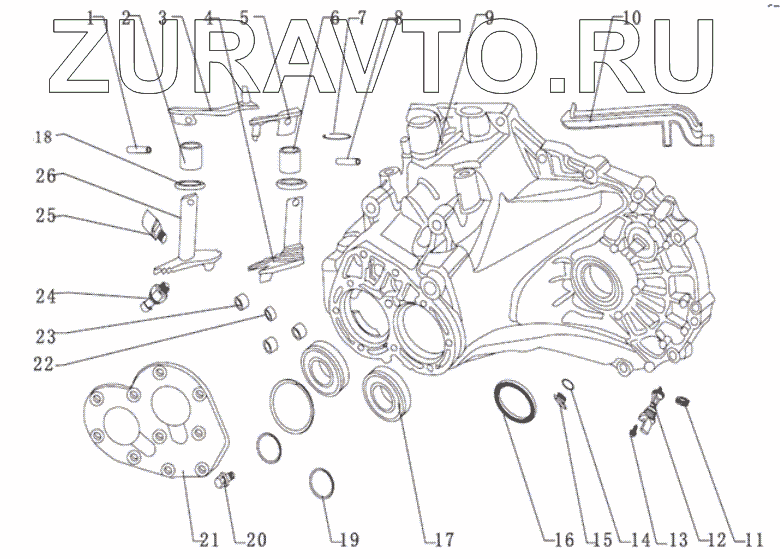 ZURAVTO.RU

1 2 3 4 5 6 7 8 9 10

18
26
25
24
23
22

21 20 19 17 16 15 14 13 12 11