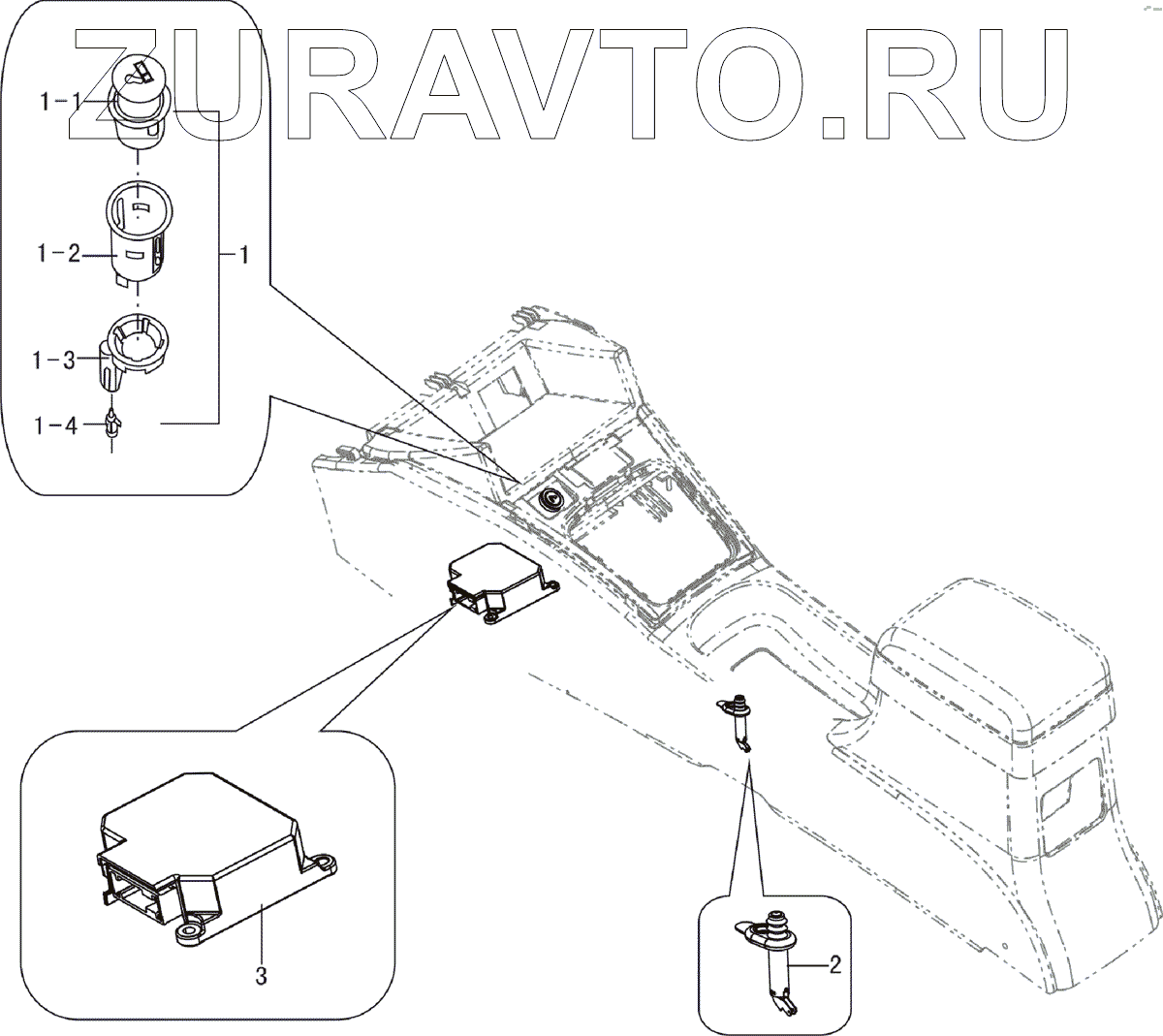 ZURAVTO.RU

1-1
1-2
1
1-3
1-4
3
2