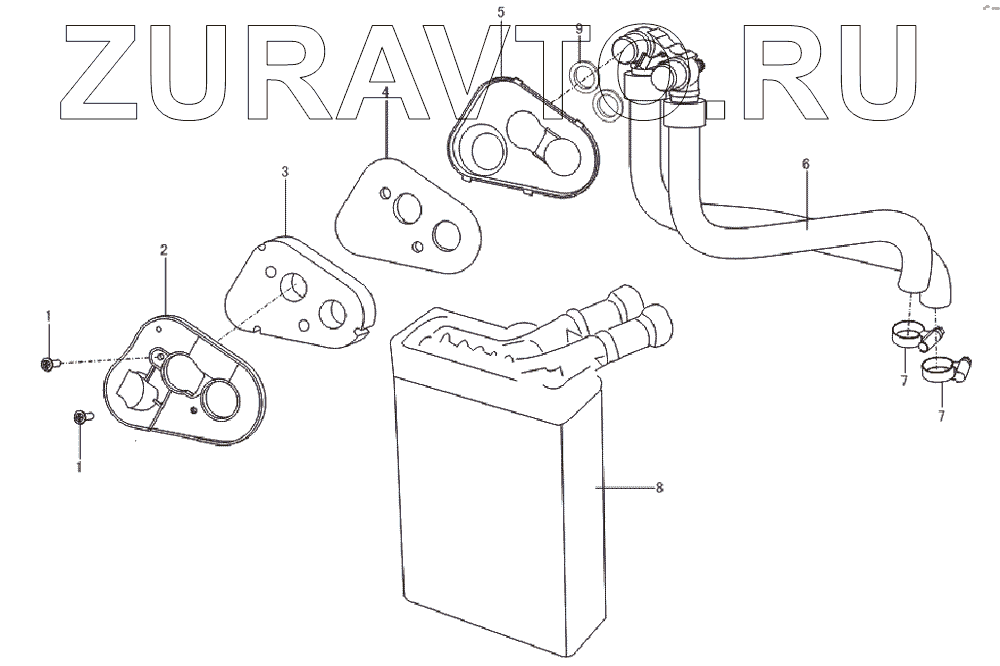 ZURAVTO.RU

5
9
4
3
6
2
1
1
7
7
8