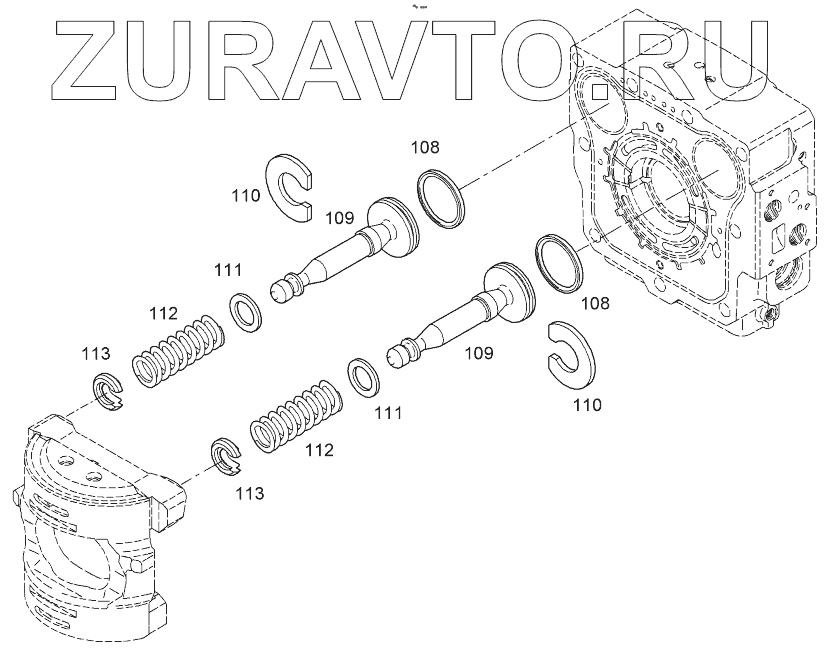 ZURAVTO.RU

108
110
109
111
112
113
108
109
110
111
112
113