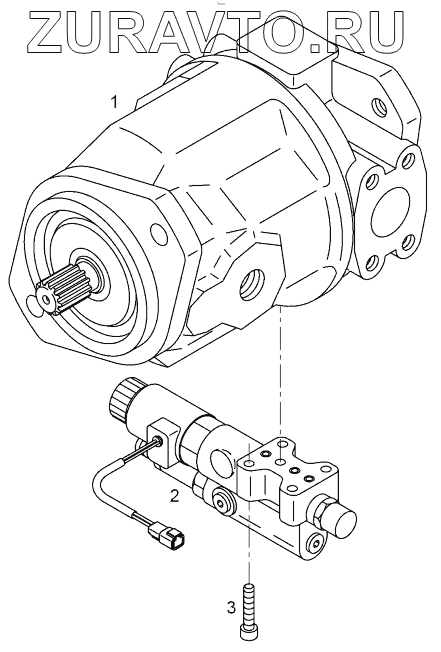 ZURAVTO.RU

1

2

3