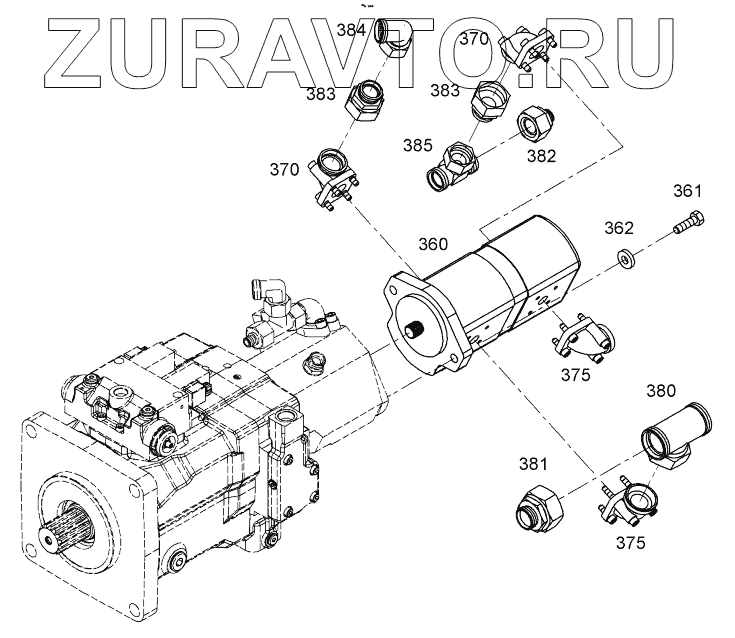 ZURAVTO.RU

384
370
383
383
385
382
370
361
362
360
375
380
381
375