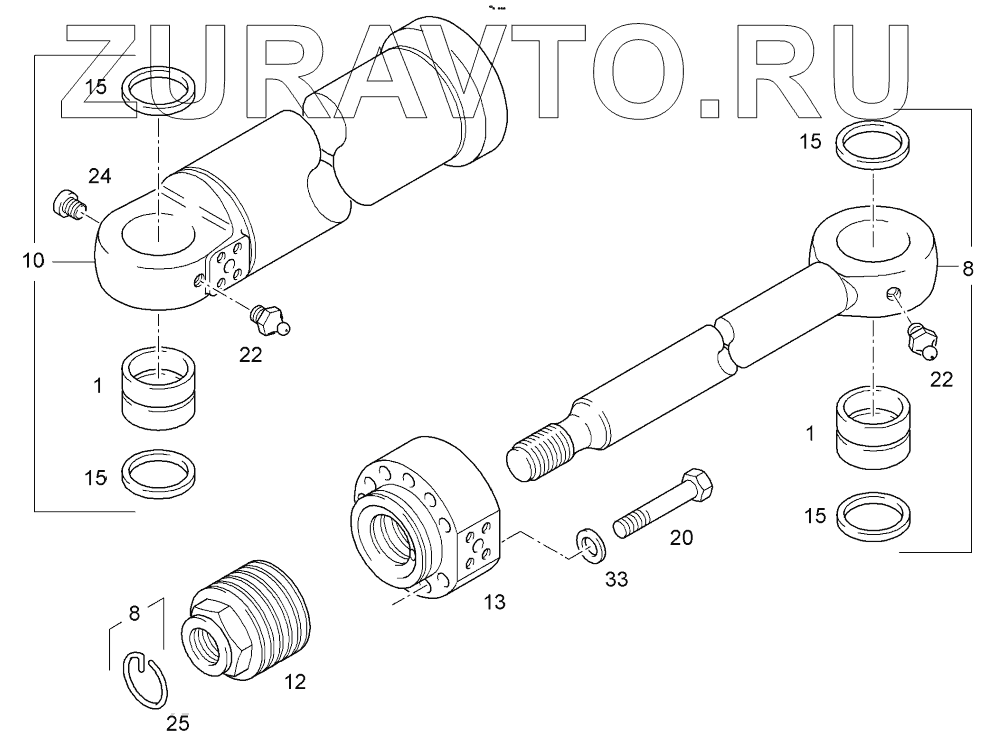 ZURAVTO.RU

15
24
10
22
1
15
15
8
22
1
15
20
33
13
8
12
25