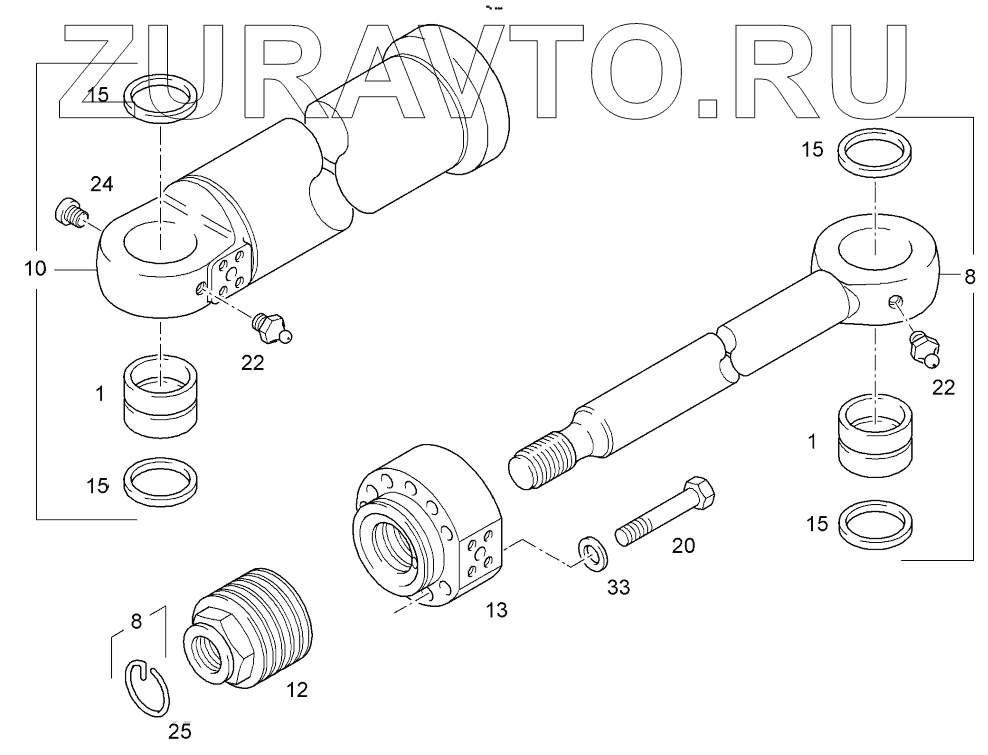 ZURAVTO.RU

15
24
10
22
1
15
15
8
22
1
15
20
33
13
8
12
25