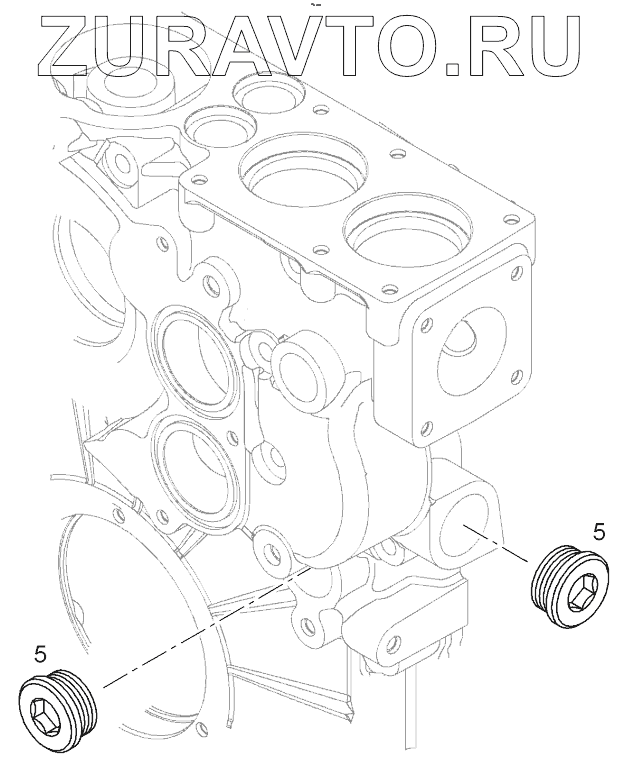 ZURAVTO.RU

5

5