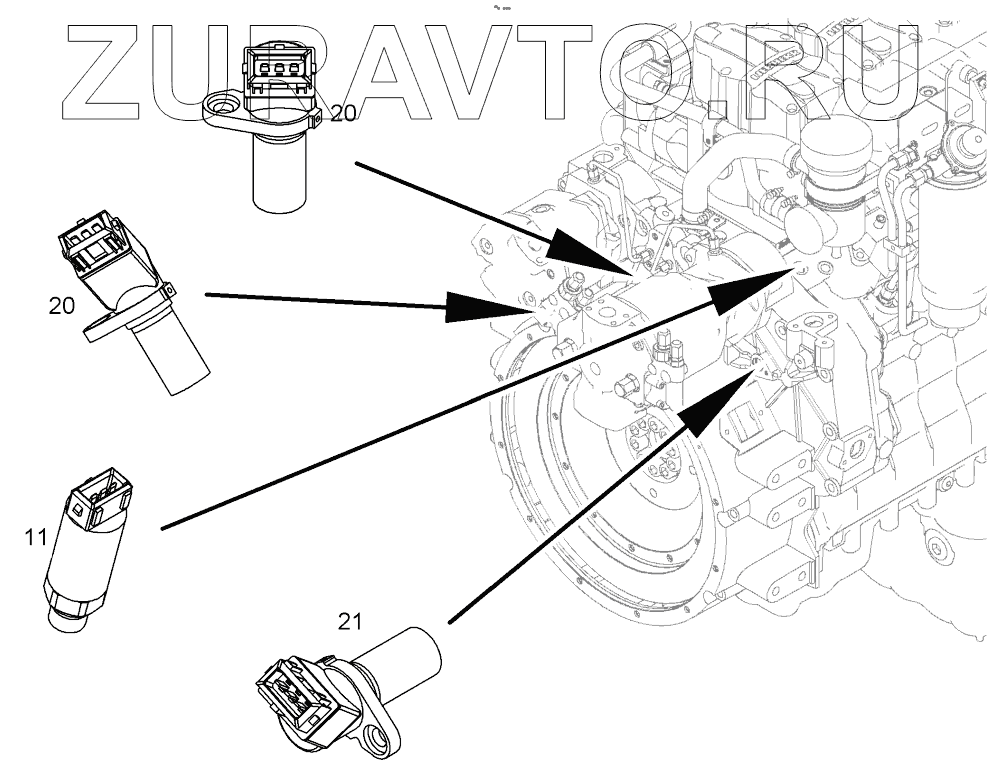 ZUPAVTO.RU
20
20
11
21