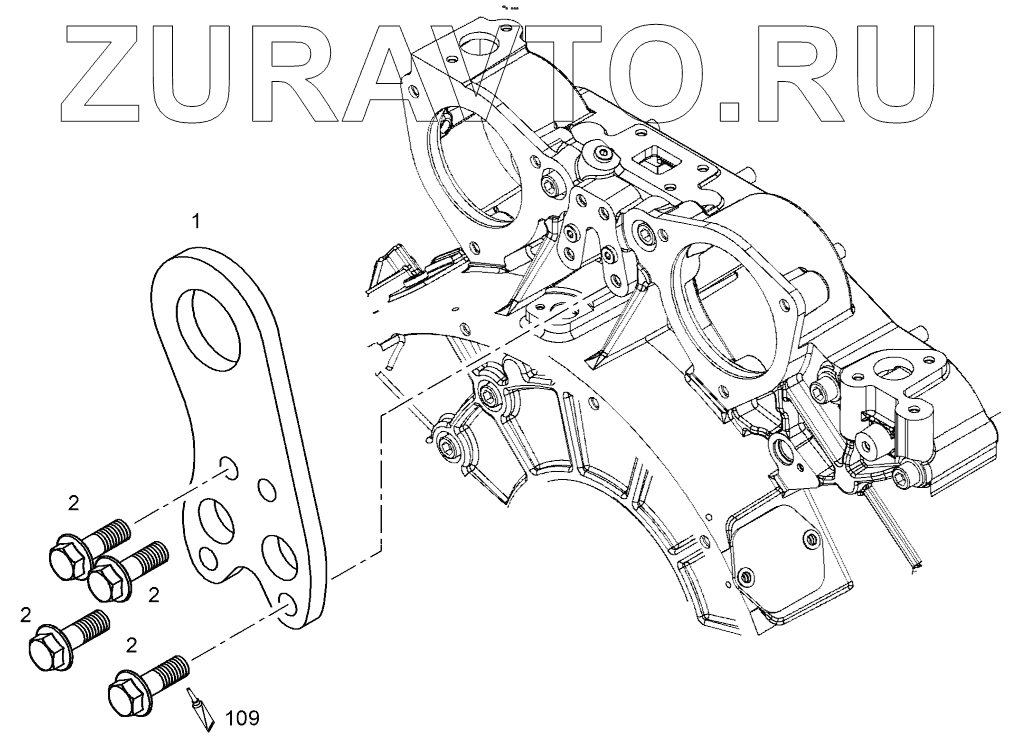 ZURAVTO.RU

1

2

2

2

2

109