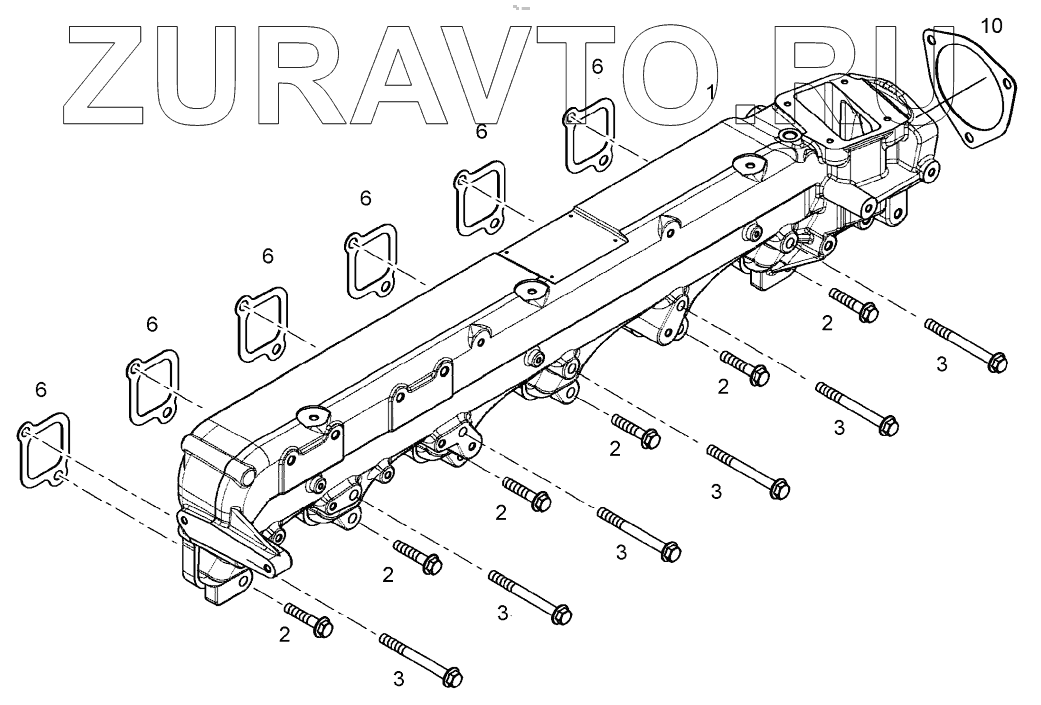 ZURAVTO.RU

10
6
1
6
6
6
6
6
2
3
2
3
2
3
2
3
2
3
2
3