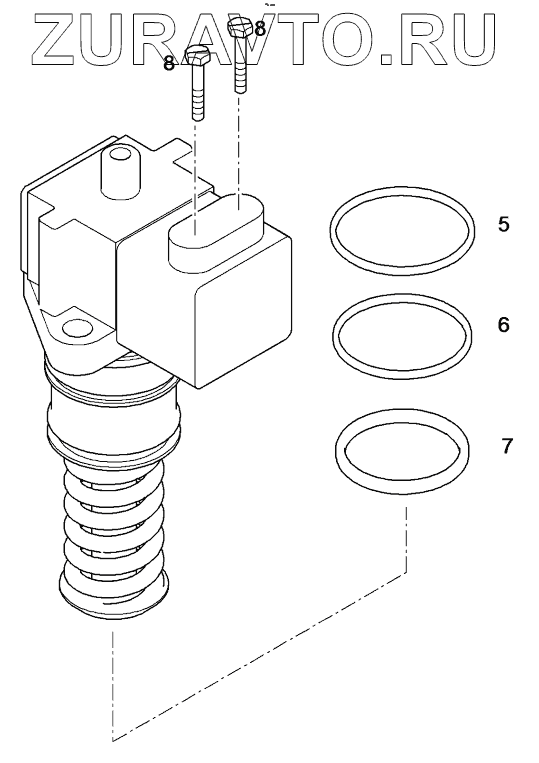 ZURAVTO.RU

8

8

5

6

7