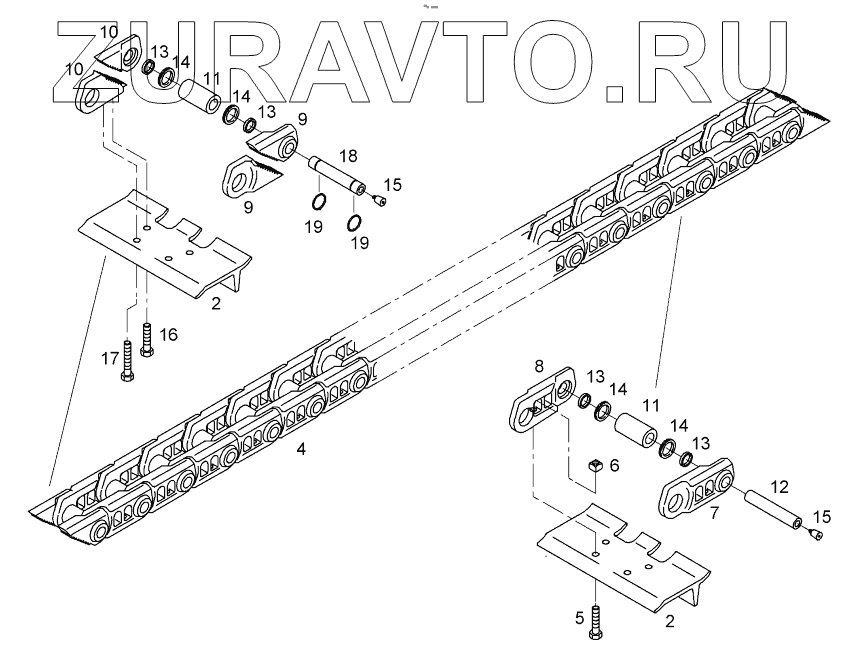 ZURAVTO.RU

10
13
14
10
11
14
13
9
18
15
9
19
19
2
16
17
4
8
13
14
11
14
13
6
12
7
15
5
2