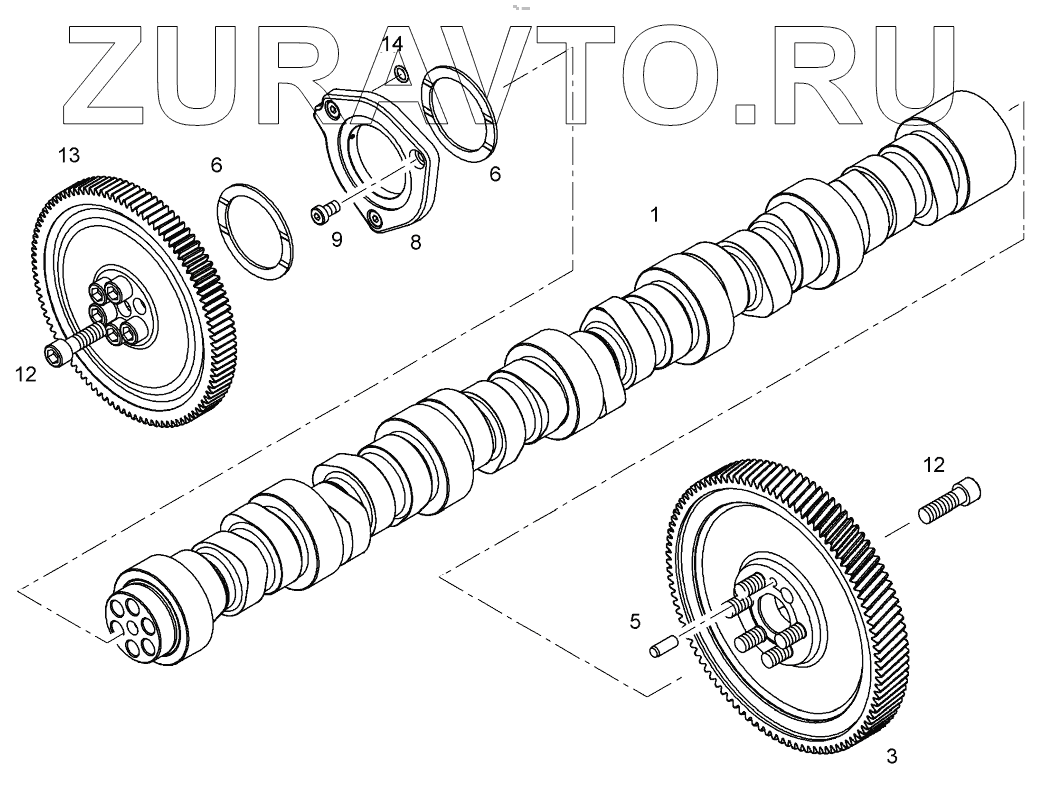 ZURAVTO.RU

14
13
6
6
9
8
1
12
12
5
3