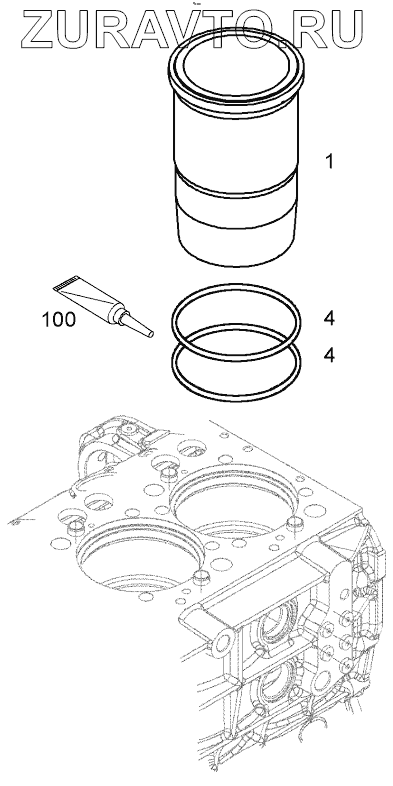 ZURAVTO.RU

1

100

4

4