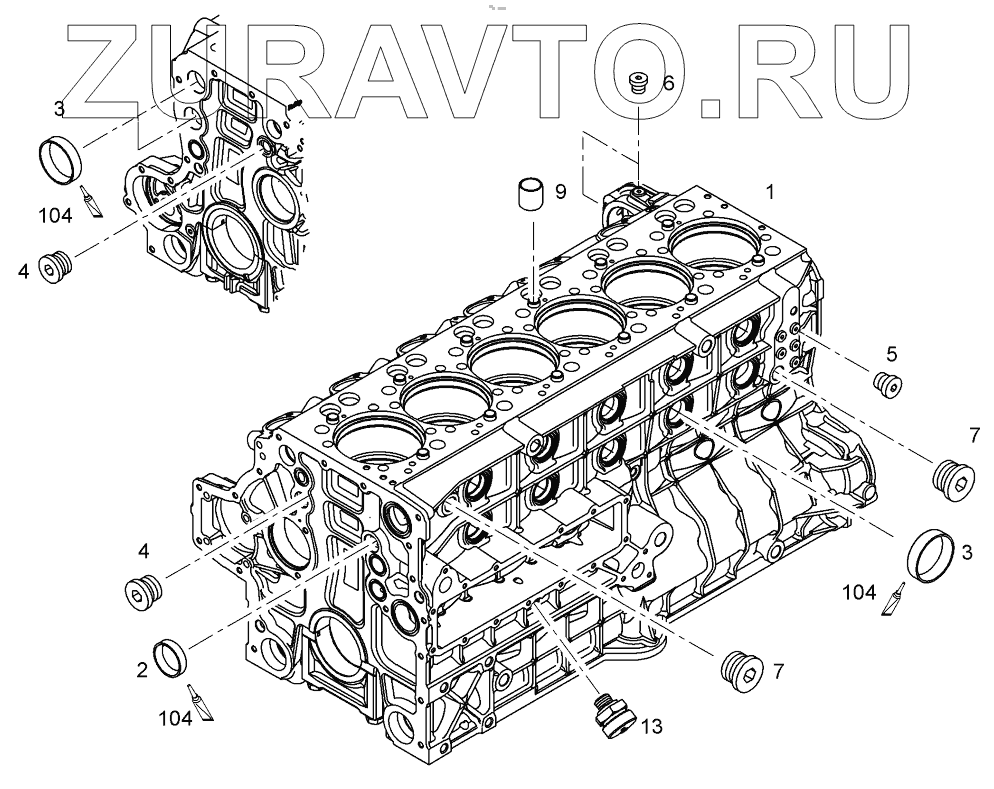 ZURAVTO.RU

3
6
104
9
1
4
5
7
4
3
104
2
7
104
13