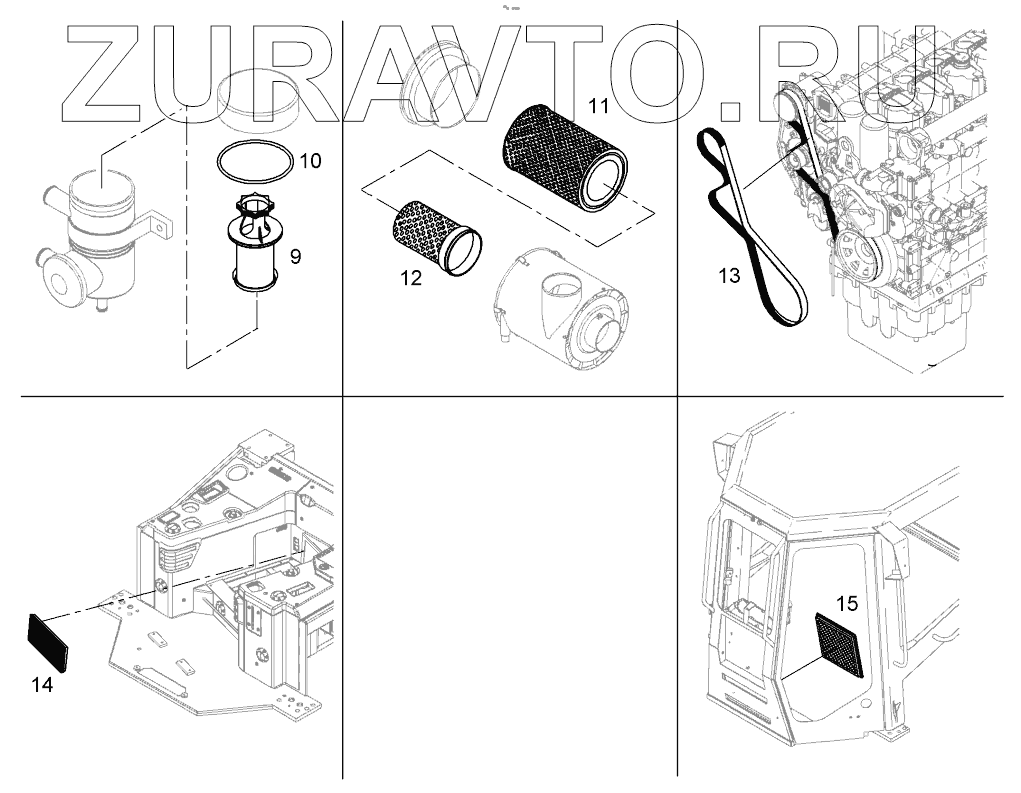 ZURAVTO.RU

10

9

11

12

13

14

15