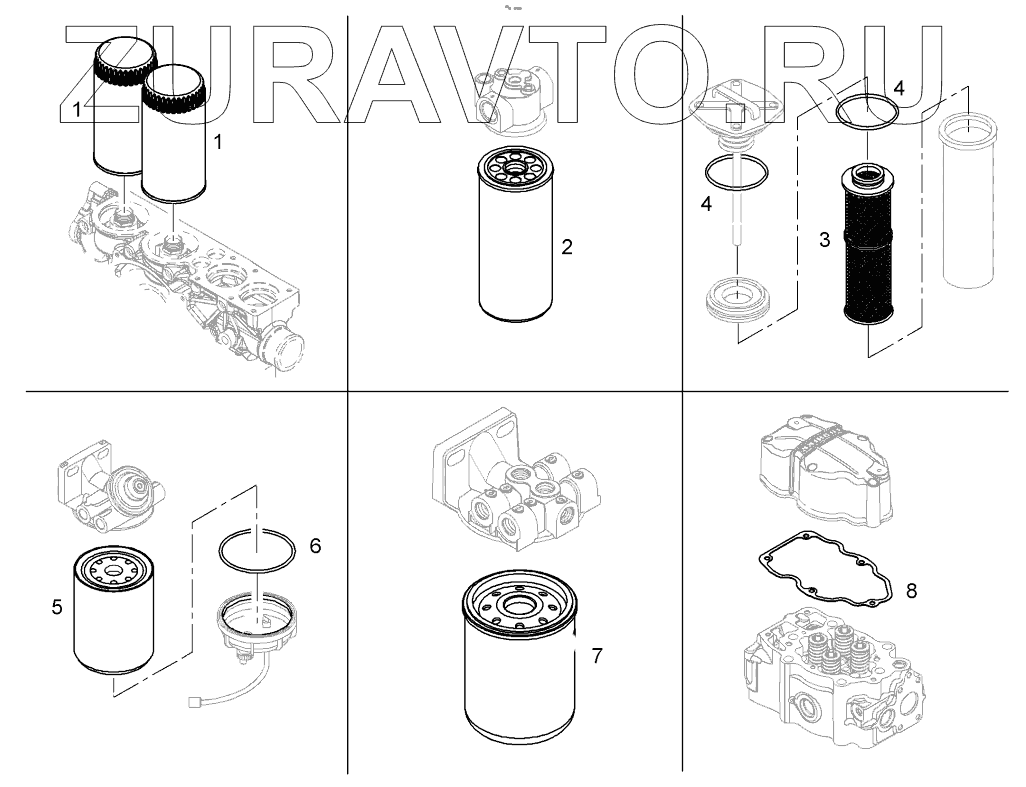 ZURAVTO.RU

1
1

2

4
4
3

5
6

7

8