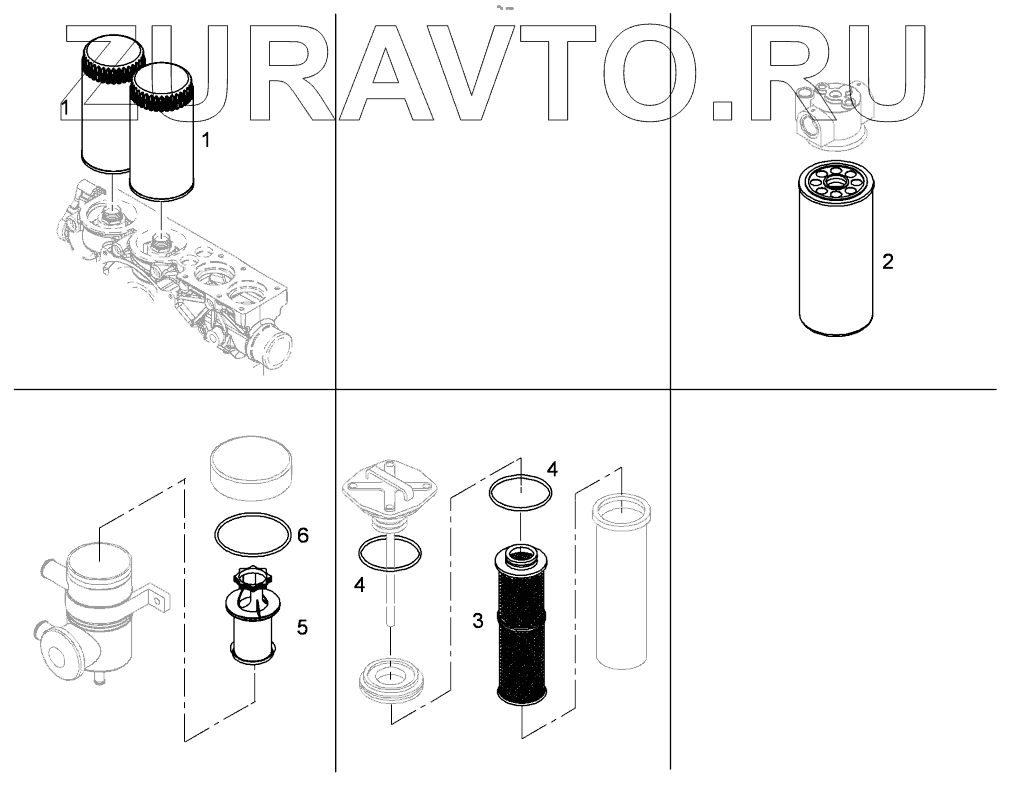 ZURAVTO.RU

1
1

2

6
5

4
4
3