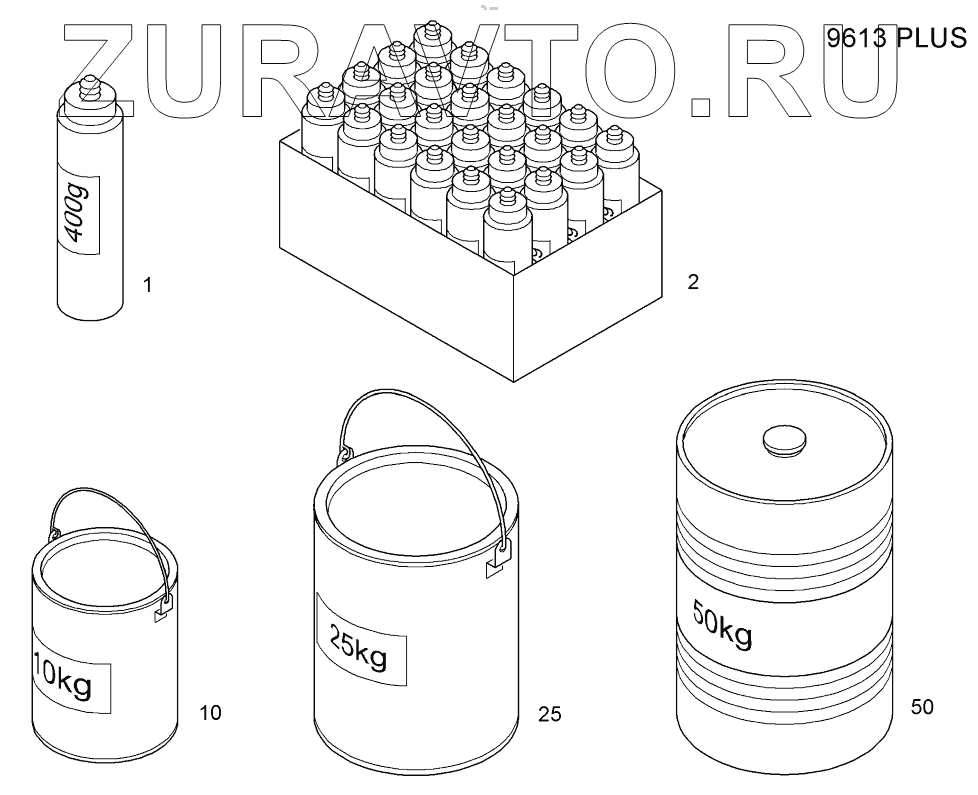 ZURAVTO.RU
9613 PLUS

400g
1

2

10kg
10

25kg
25

50kg
50