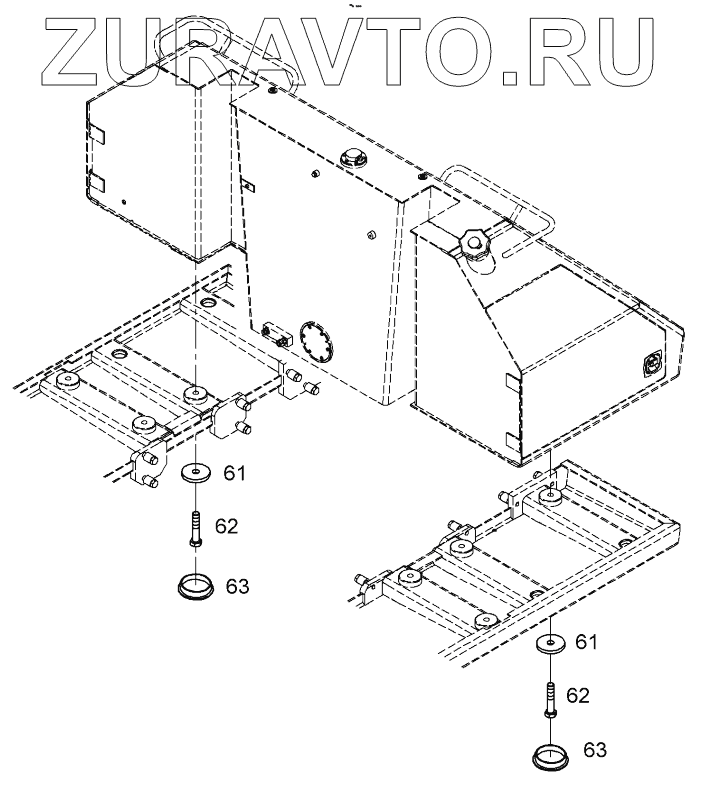 ZURAVTO.RU

61
62
63

61
62
63