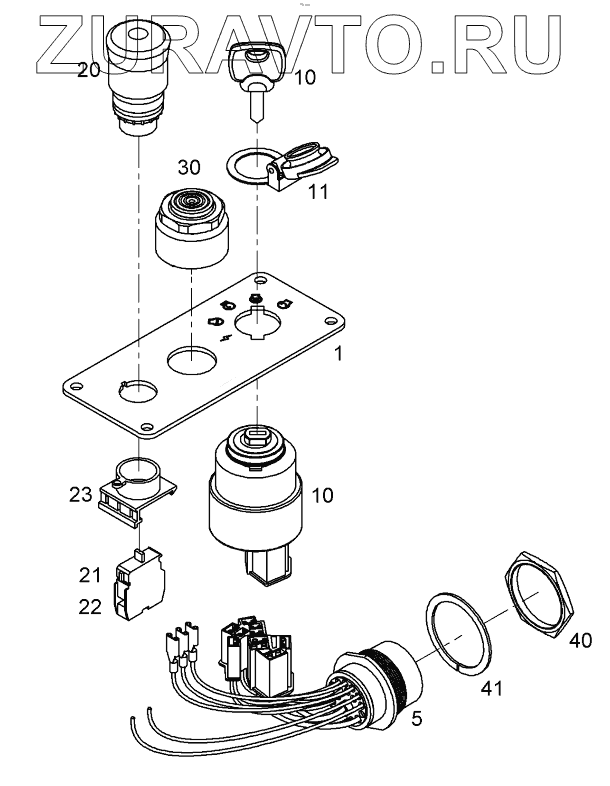 ZURAVTO.RU
20
10
30
11
1
23
10
21
22
40
41
5