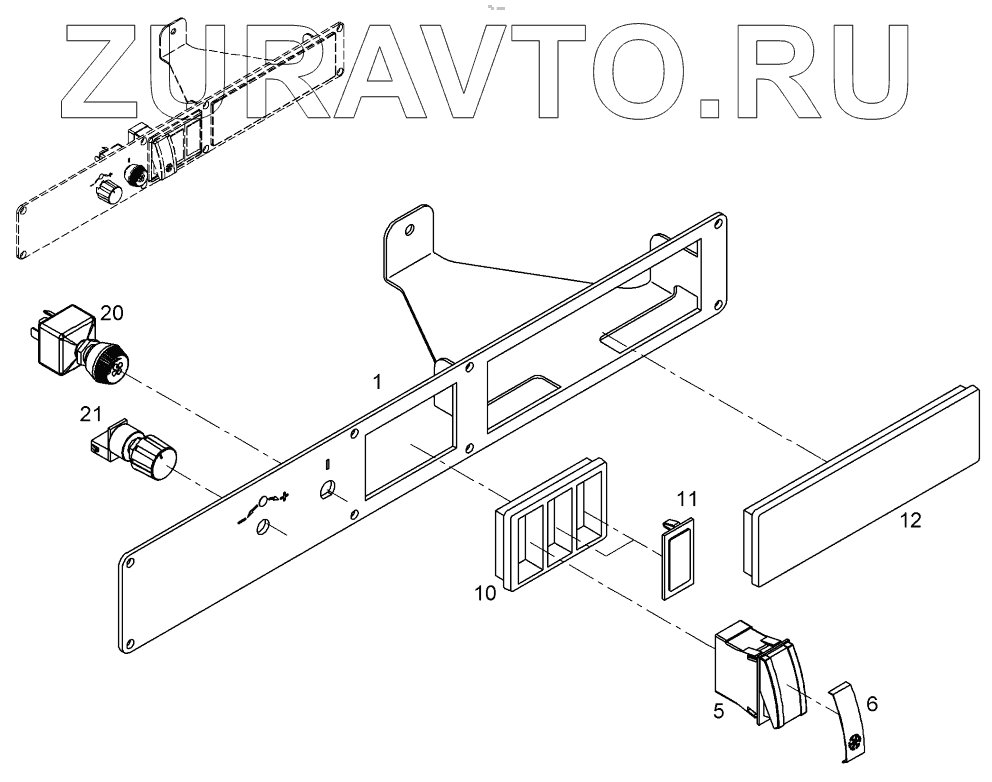 ZURAVTO.RU

20
21
1
11
12
10
5
6