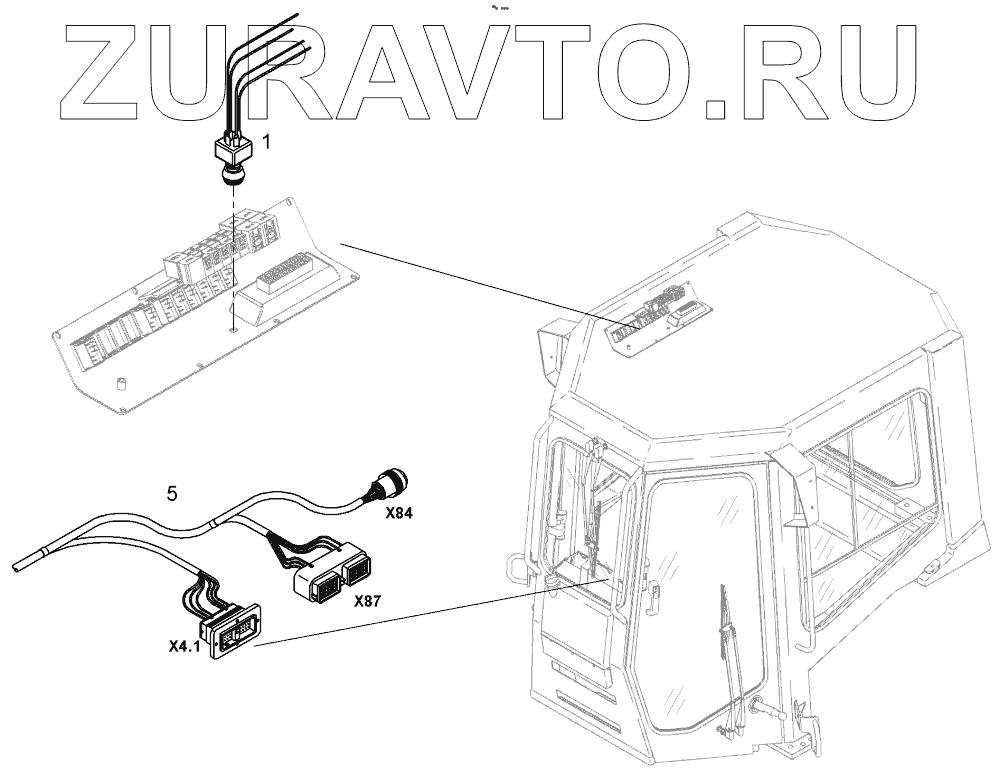 ZURAVTO.RU

1

5

X84

X87

X4.1