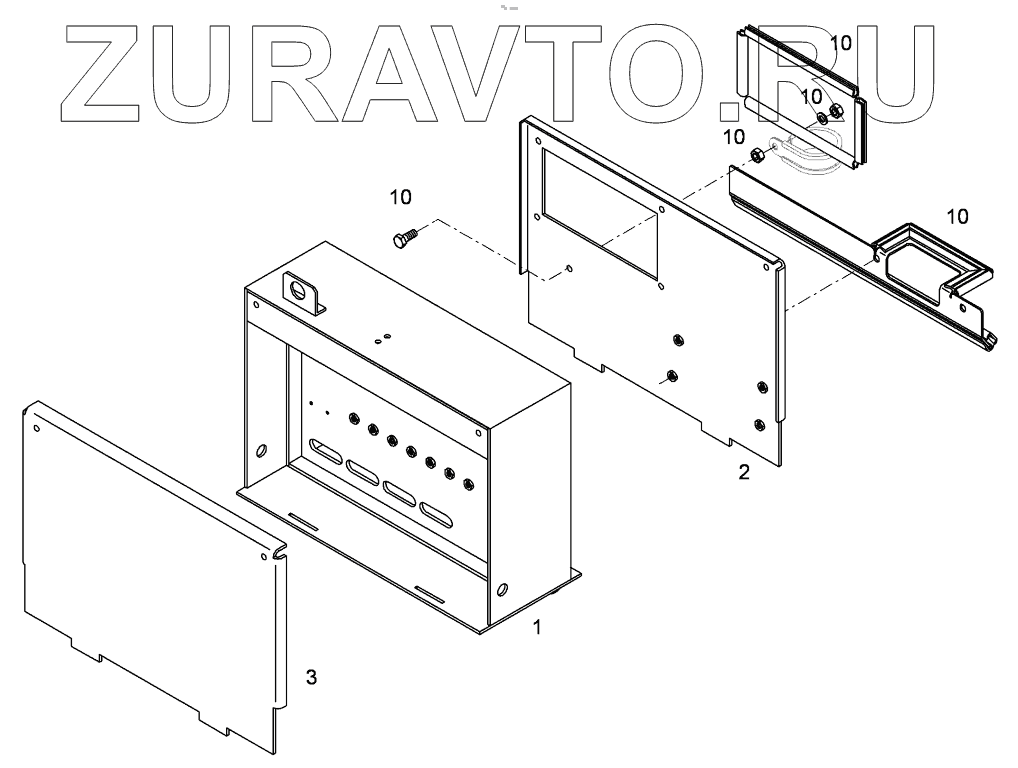 ZURAVTO.RU

10

10

10

10

10

2

1

3