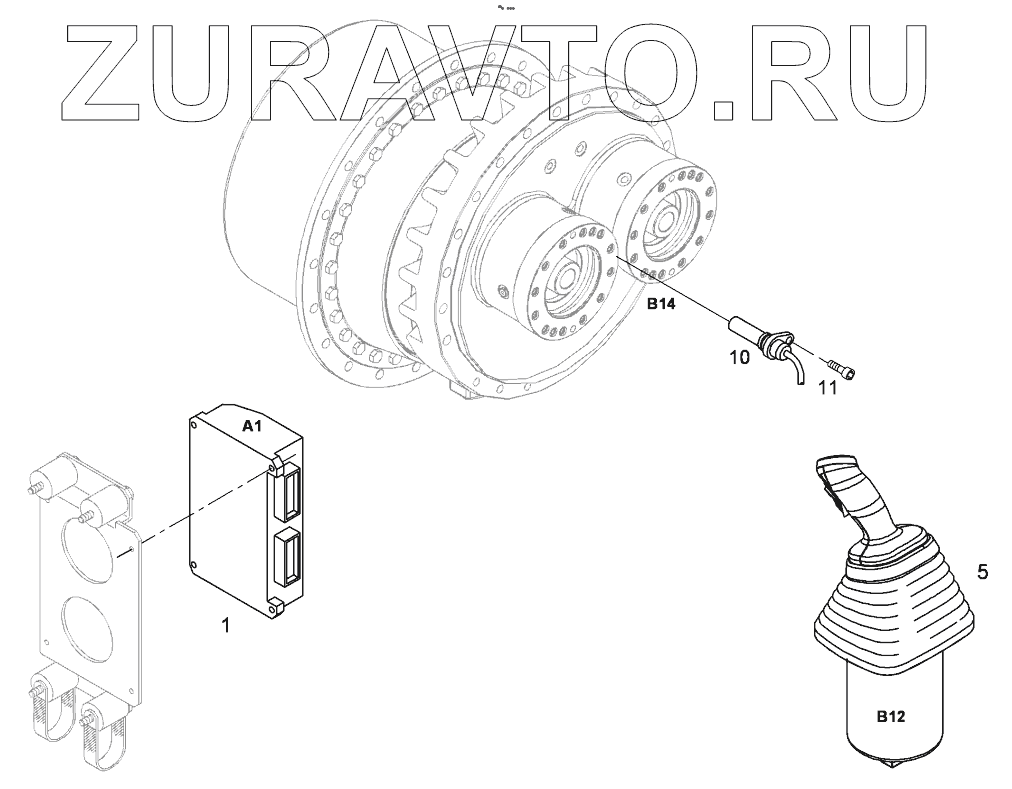 ZURAVTO.RU

B14

10

11

A1

1

5

B12