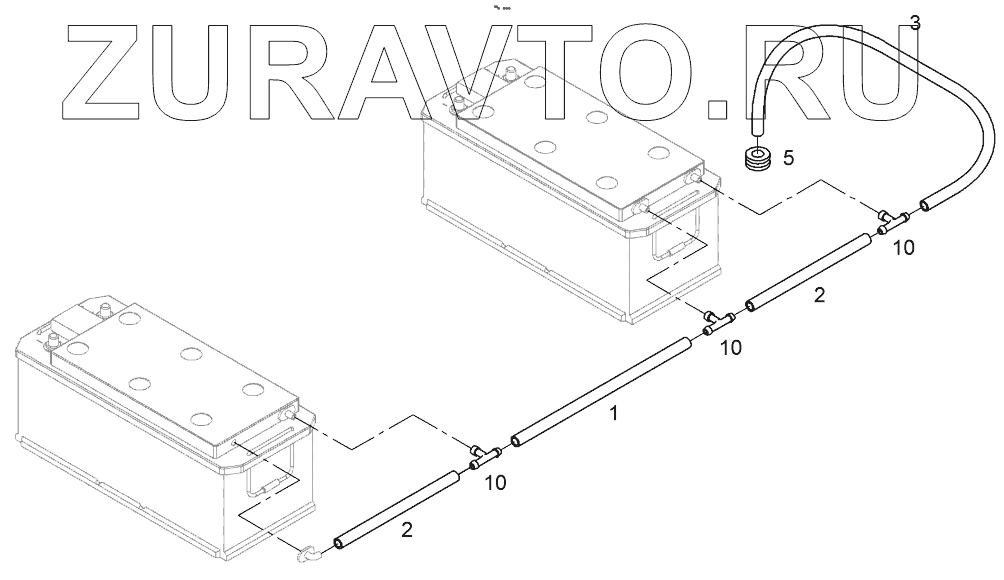 ZURAVTO.RU
3
5
10
2
10
1
10
2