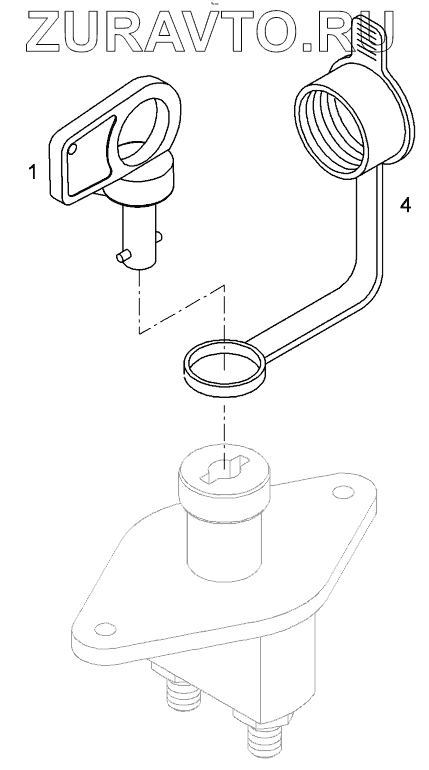 ZURAVTO.RU

1

4