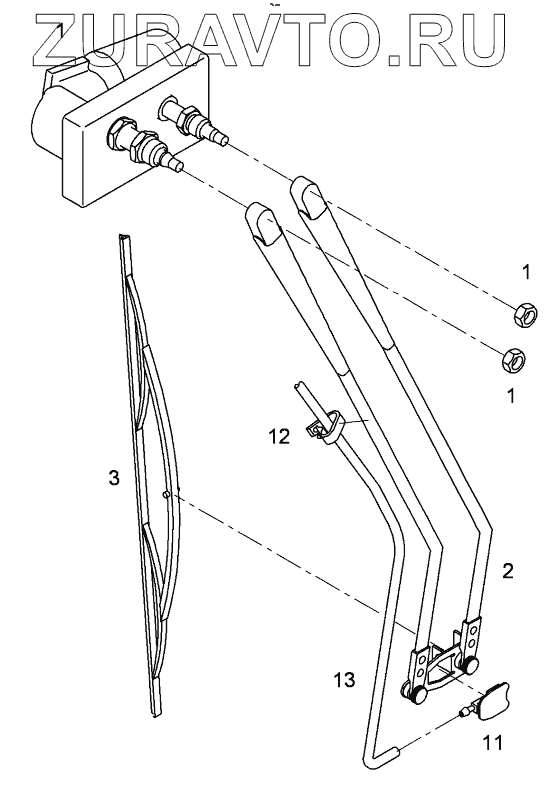 ZURAVTO.RU

1
1
12
3
2
13
11