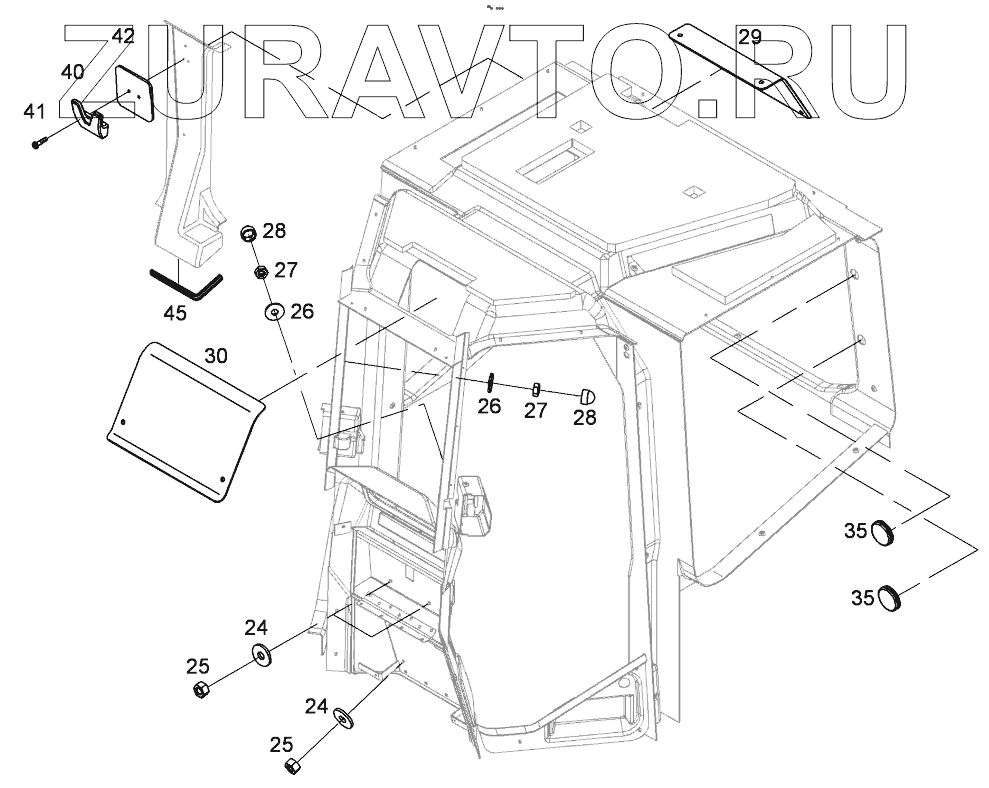 ZURAVTO.RU

42
40
41
29
28
27
26
45
30
26
27
28
35
35
24
25
24
25