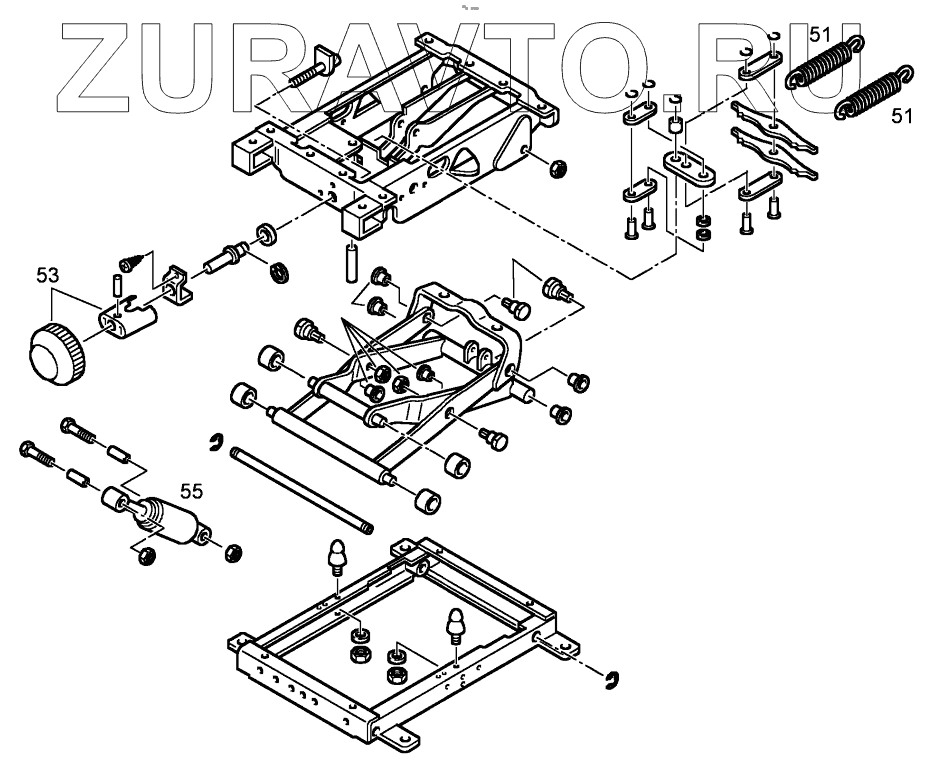 ZURAVTO.RU

51

51

53

55