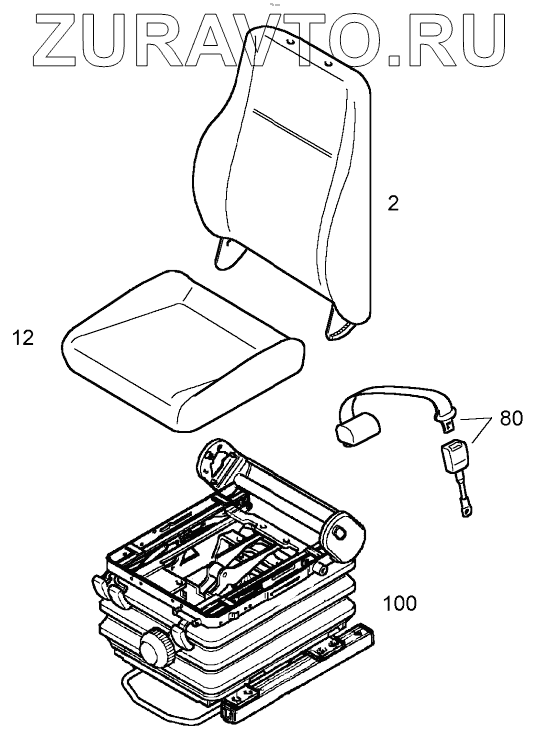 ZURAVTO.RU

2

12

80

100