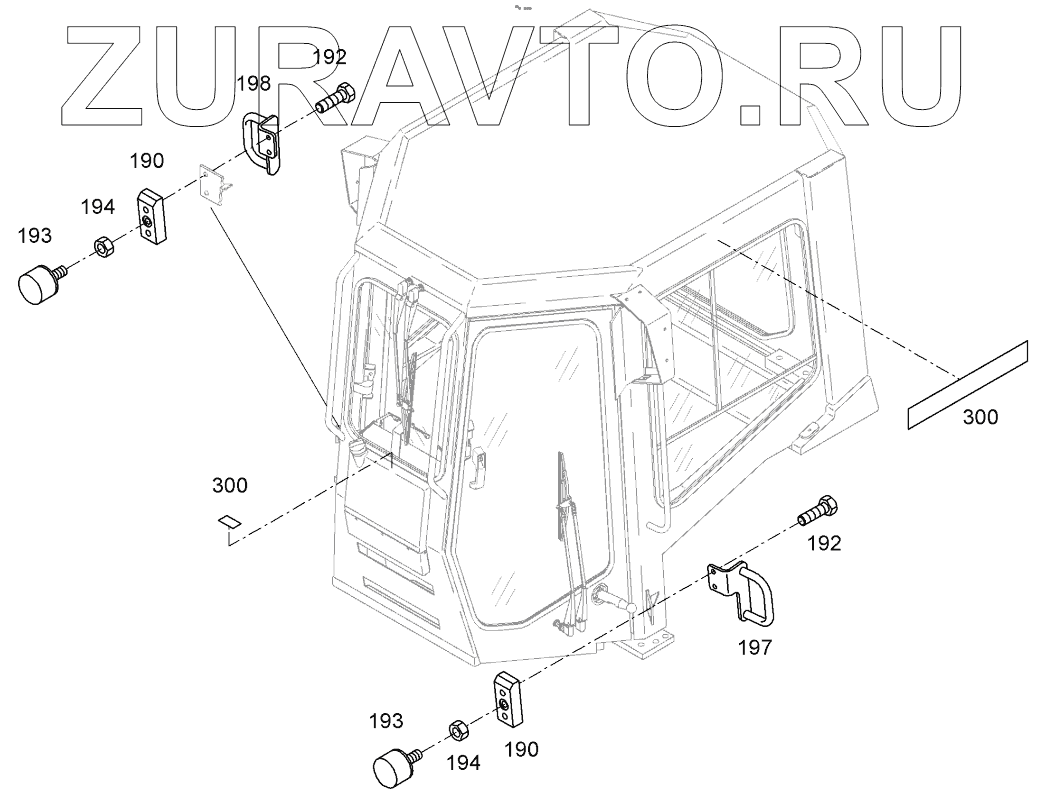 ZURAVTO.RU

192
198
190
194
193
300
300
192
197
193
194
190