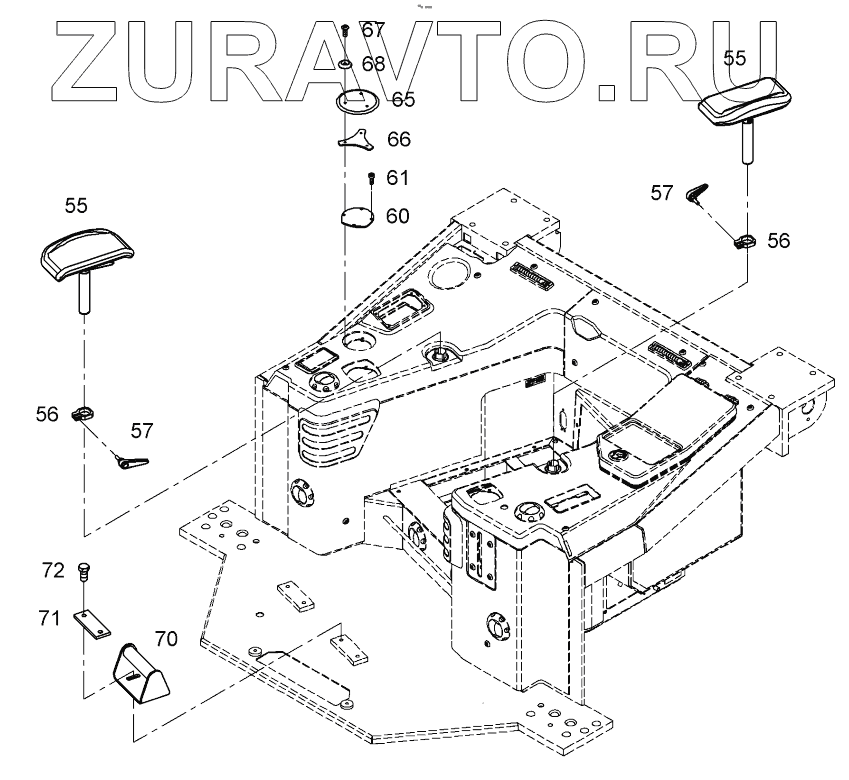 ZURAVTO.RU

67
68
65
66
61
60
55
57
56
55
56
57
72
71
70