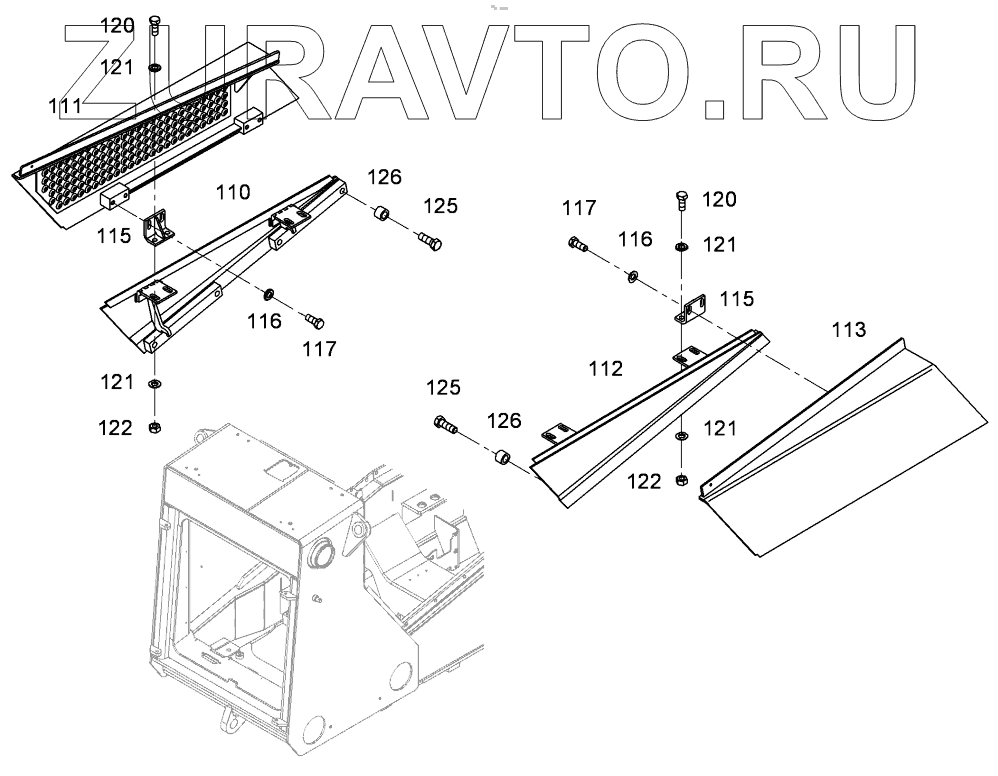 ZURAVTO.RU

120
121
111
110
126
125
115
116
117
121
122

117
120
116
121
115
113
112
125
126
121
122