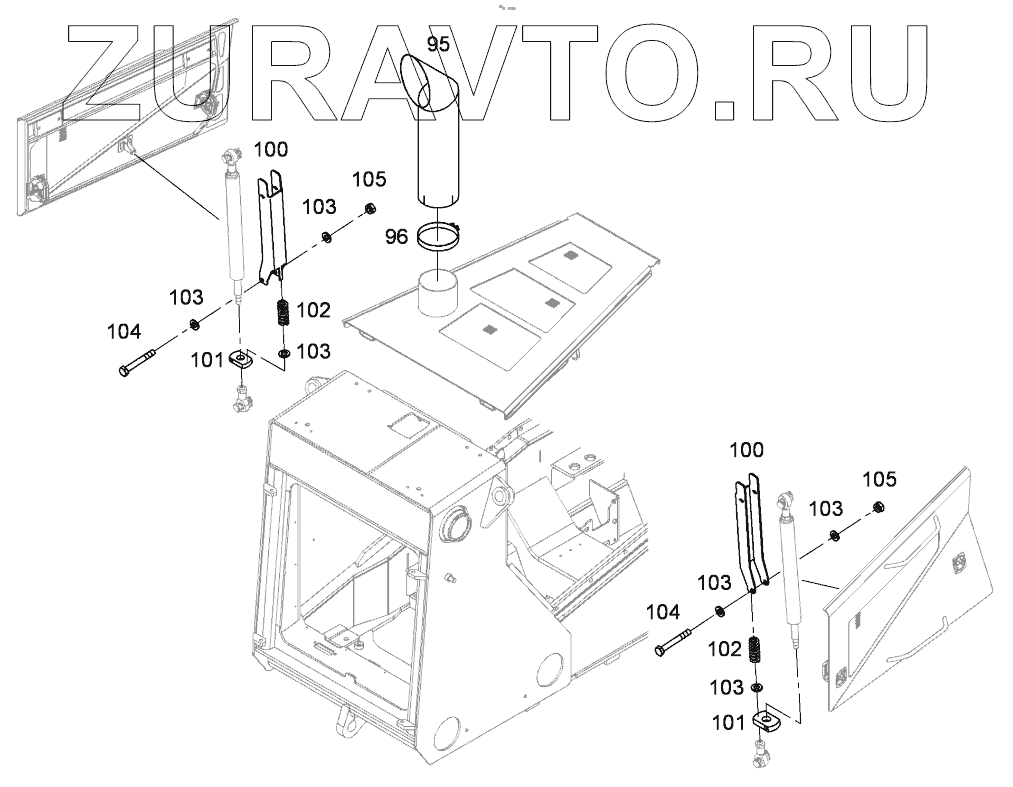 ZURAVTO.RU

95
100
105
103
96
103
102
104
101
103

100
105
103
103
104
102
103
101