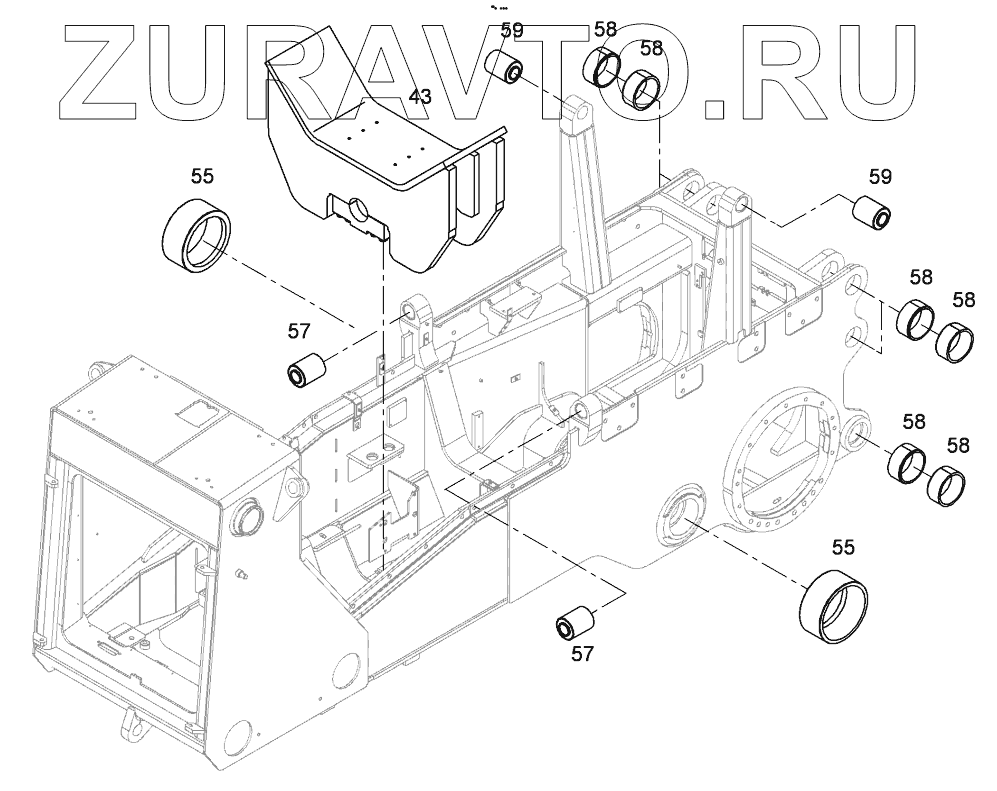 ZURAVTO.RU

59
58
58
43
55
59
58
58
57
58
58
55
57