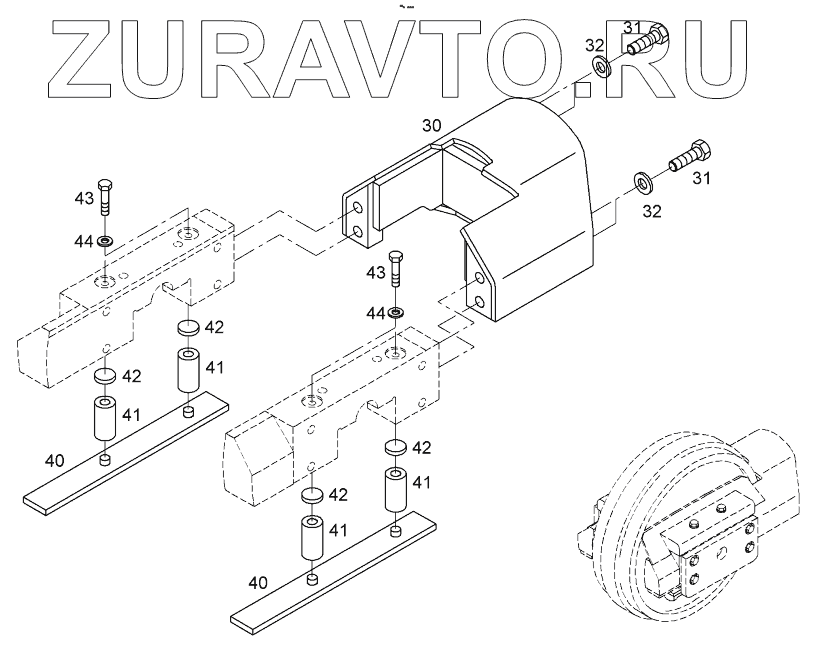 ZURAVTO.RU

31
32
30
31
32
43
44
43
44
42
41
42
41
40
42
41
42
41
40