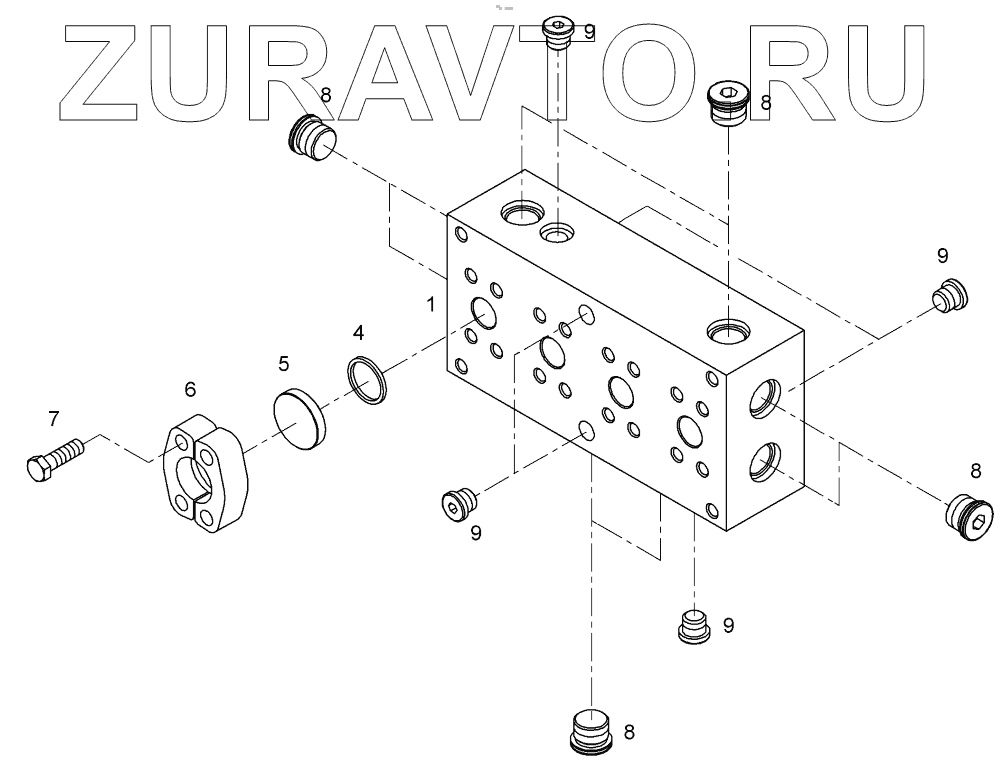 ZURAVTO.RU
9
8
8
9
1
4
5
6
7
9
8
9
8